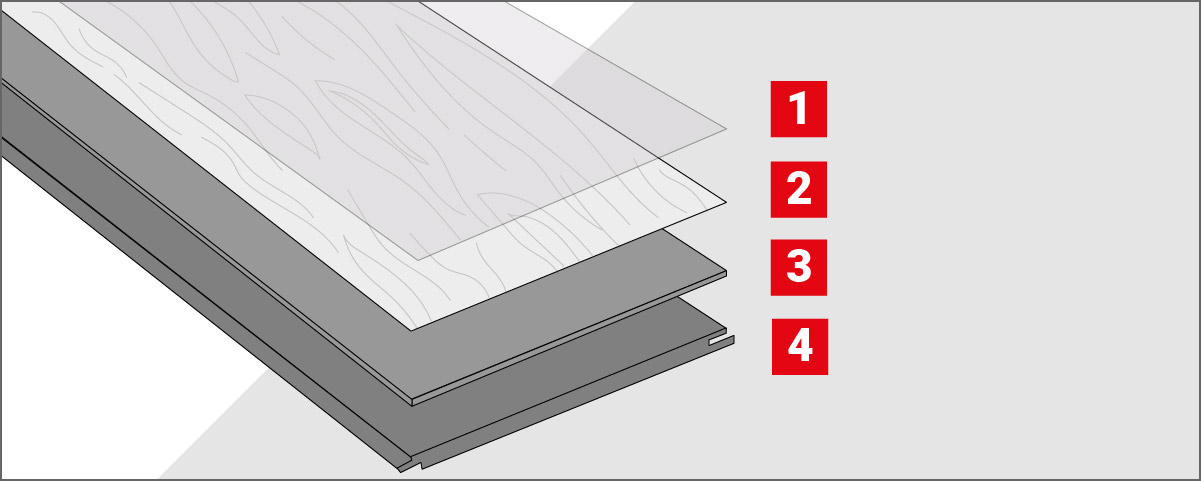 1
2
3
4